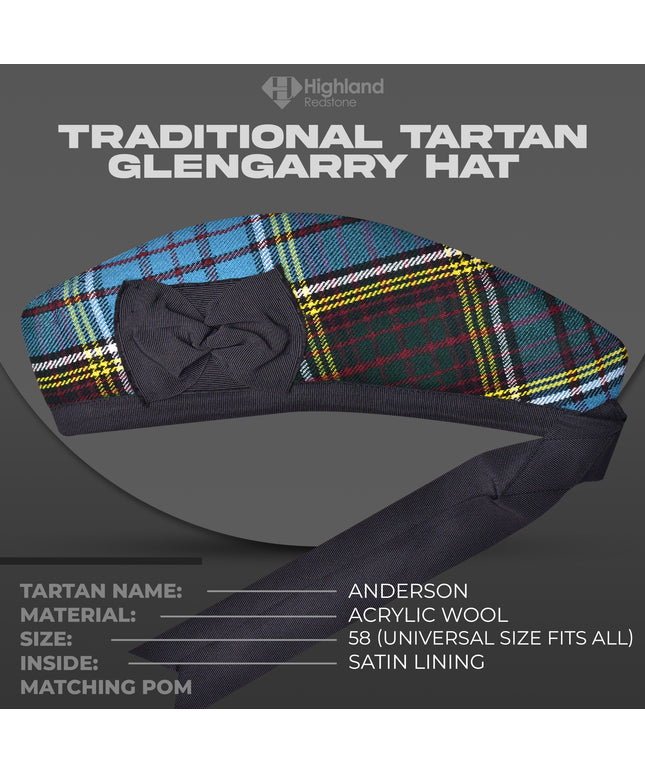 Highland Redstone

TRADITIONAL TARTAN GLENGARRY HAT

TARTAN NAME: ANDERSON
MATERIAL: ACRYLIC WOOL
SIZE: 58 (UNIVERSAL SIZE FITS ALL)
INSIDE: SATIN LINING
MATCHING POM