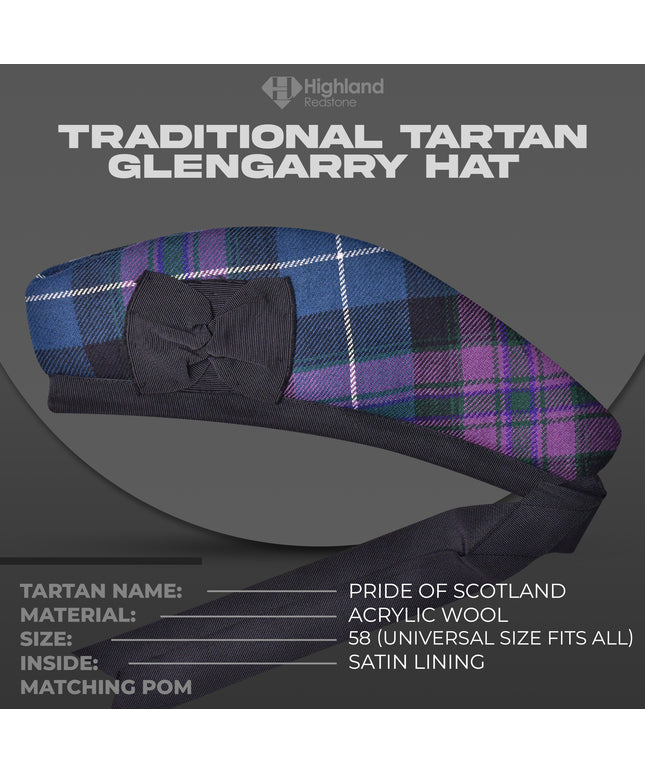 Highland Redstone

TRADITIONAL TARTAN GLENGARRY HAT

TARTAN NAME: PRIDE OF SCOTLAND
MATERIAL: ACRYLIC WOOL
SIZE: 58 (UNIVERSAL SIZE FITS ALL)
INSIDE: SATIN LINING
MATCHING POM