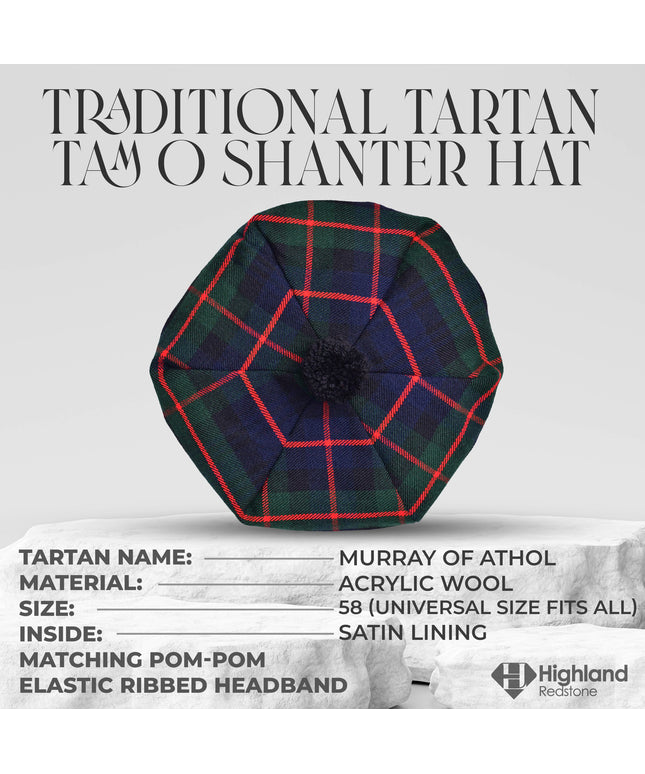 TRADITIONAL TARTAN
TAM O SHANTER HAT

TARTAN NAME: MURRAY OF ATHOL
MATERIAL: ACRYLIC WOOL
SIZE: 58 (UNIVERSAL SIZE FITS ALL)
INSIDE: SATIN LINING
MATCHING POM-POM
ELASTIC RIBBED HEADBAND

HJ Highland Redstone