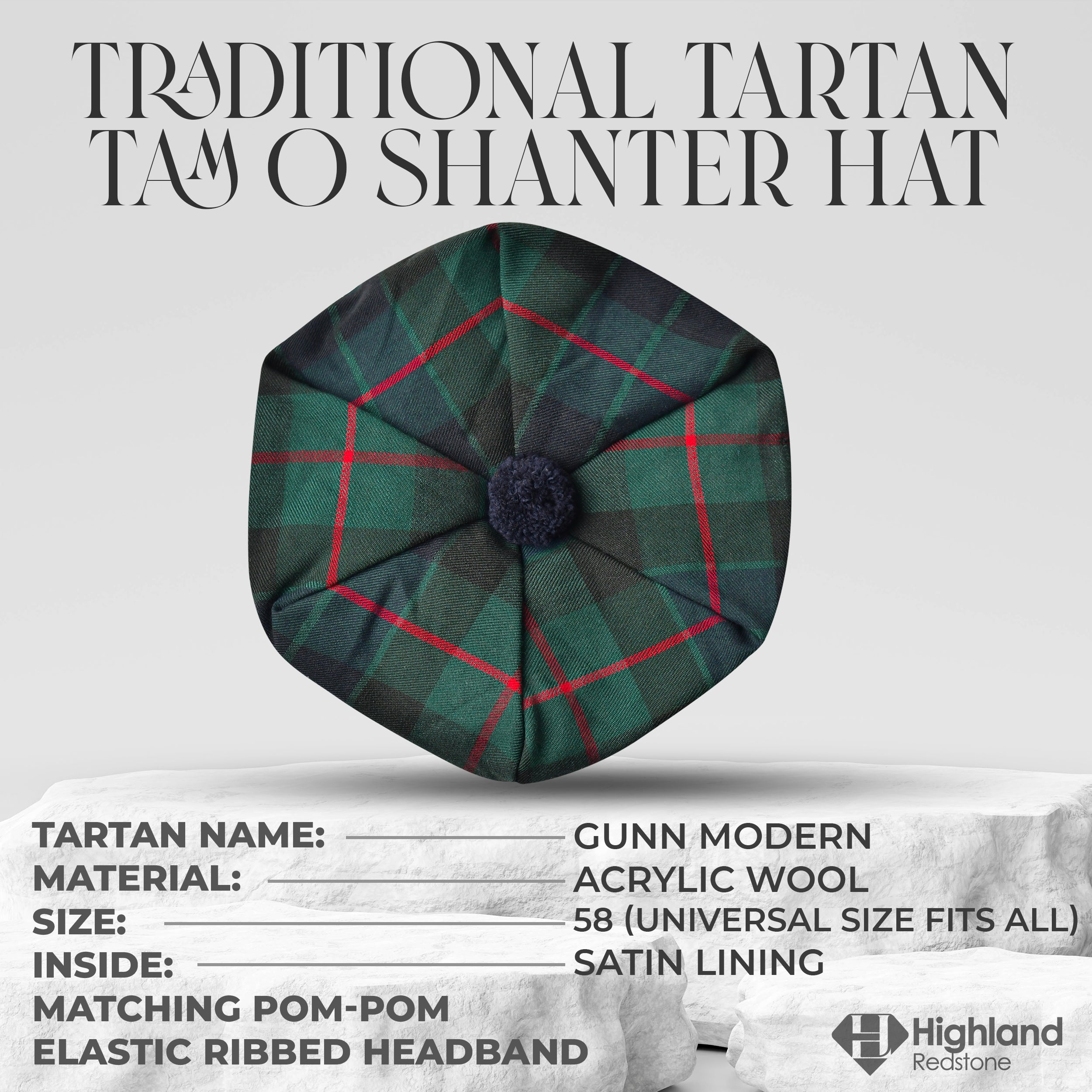 TRADITIONAL TARTAN TAM O SHANTER HAT

TARTAN NAME: GUNN MODERN
MATERIAL: ACRYLIC WOOL
SIZE: 58 (UNIVERSAL SIZE FITS ALL)
INSIDE: SATIN LINING
MATCHING POM-POM
ELASTIC RIBBED HEADBAND

Highland Redstone