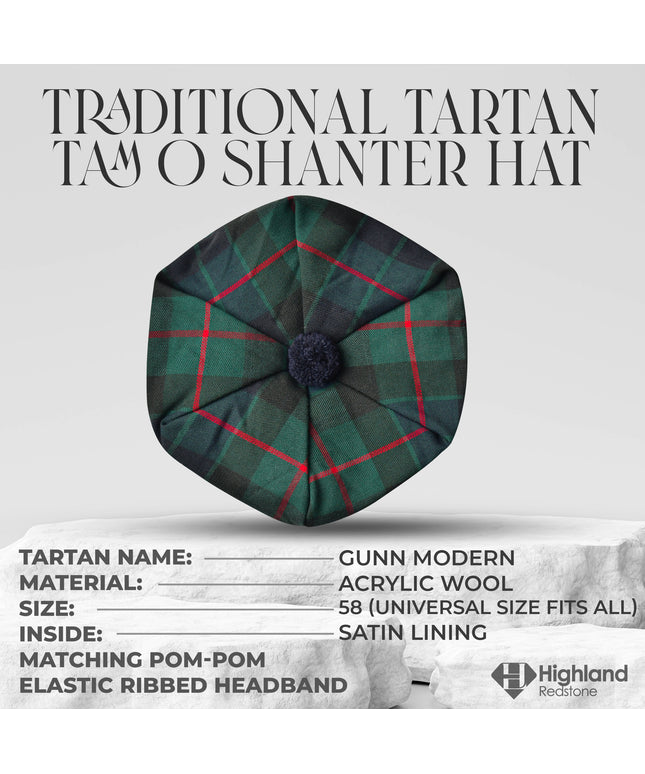 TRADITIONAL TARTAN TAM O SHANTER HAT

TARTAN NAME: GUNN MODERN
MATERIAL: ACRYLIC WOOL
SIZE: 58 (UNIVERSAL SIZE FITS ALL)
INSIDE: SATIN LINING
MATCHING POM-POM
ELASTIC RIBBED HEADBAND

HJ Highland Redstone