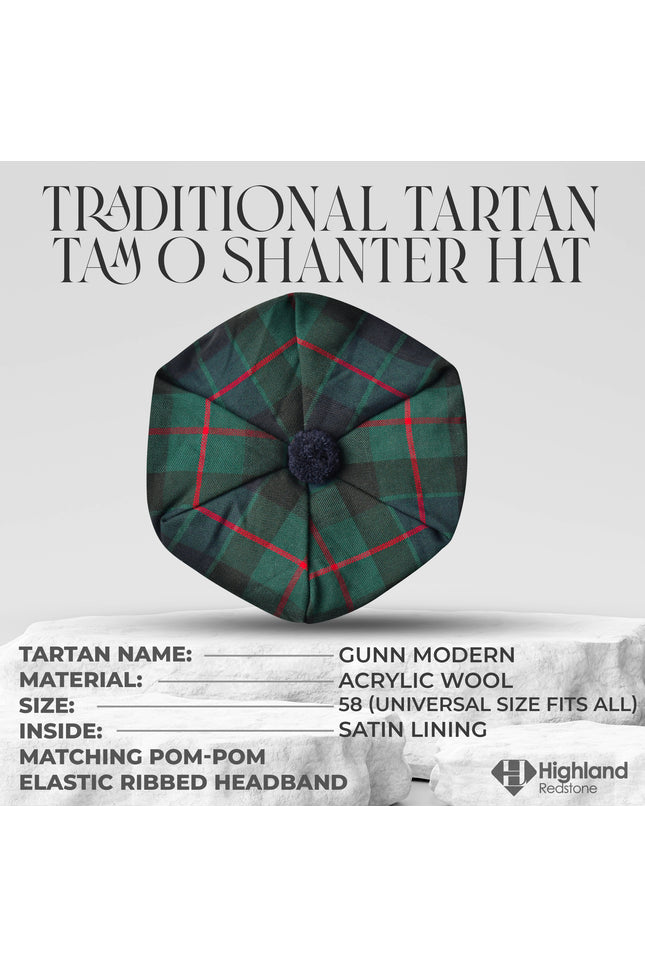 TRADITIONAL TARTAN TAM O SHANTER HAT

TARTAN NAME: GUNN MODERN
MATERIAL: ACRYLIC WOOL
SIZE: 58 (UNIVERSAL SIZE FITS ALL)
INSIDE: SATIN LINING
MATCHING POM-POM
ELASTIC RIBBED HEADBAND

Highland Redstone