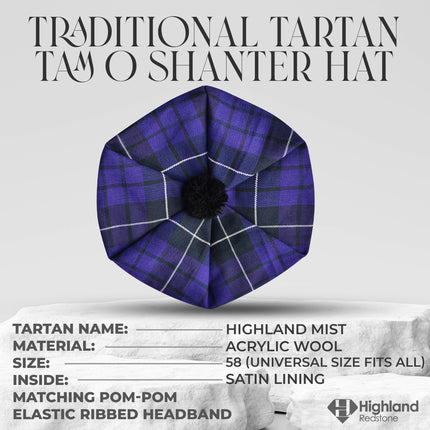 TRADITIONAL TARTAN TAM O SHANTER HAT

TARTAN NAME: HIGHLAND MIST
MATERIAL: ACRYLIC WOOL
SIZE: 58 (UNIVERSAL SIZE FITS ALL)
INSIDE: SATIN LINING
MATCHING POM-POM
ELASTIC RIBBED HEADBAND

Highland Redstone