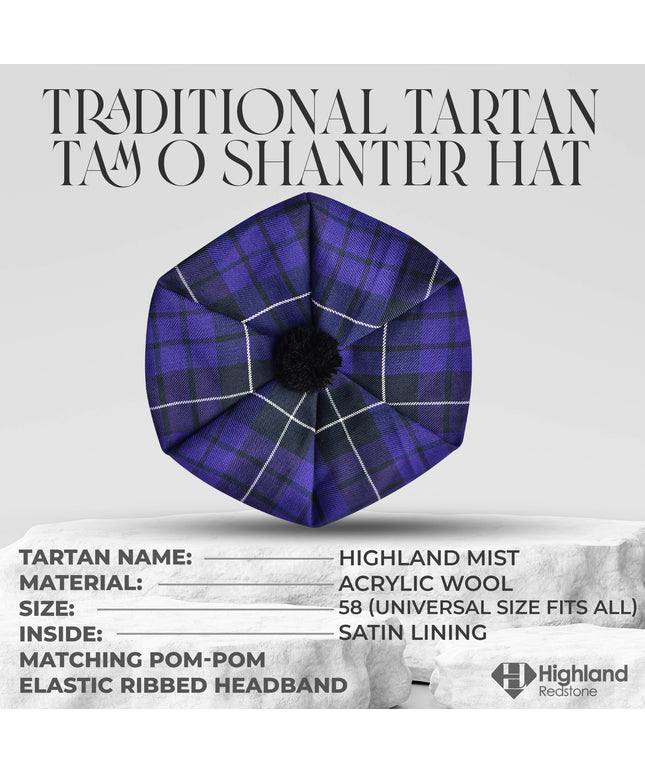 TRADITIONAL TARTAN TAM O SHANTER HAT

TARTAN NAME: HIGHLAND MIST
MATERIAL: ACRYLIC WOOL
SIZE: 58 (UNIVERSAL SIZE FITS ALL)
INSIDE: SATIN LINING
MATCHING POM-POM
ELASTIC RIBBED HEADBAND

HJ Highland Redstone