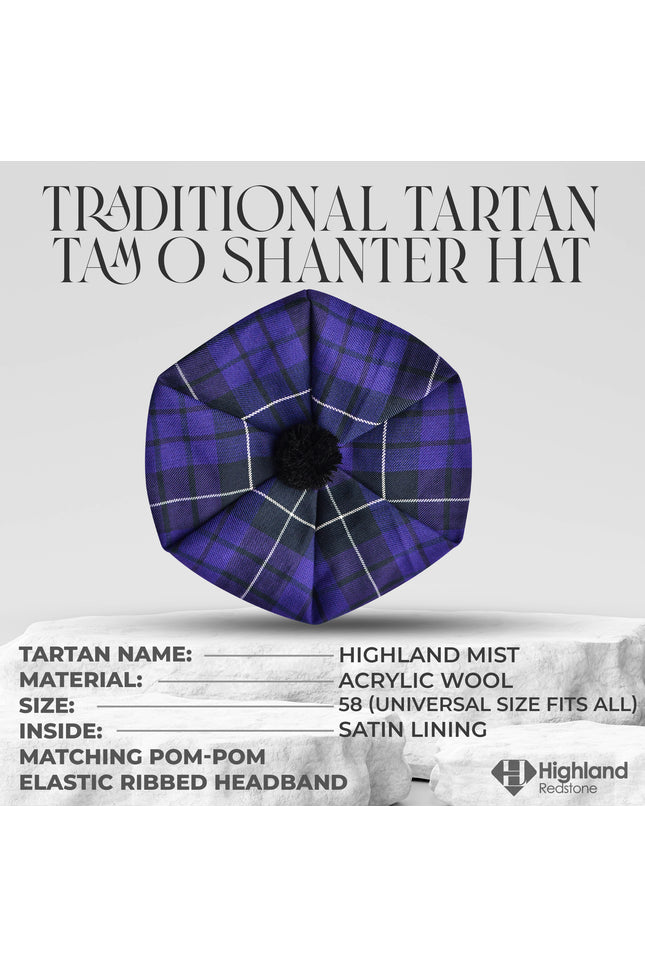 TRADITIONAL TARTAN TAM O SHANTER HAT

TARTAN NAME: HIGHLAND MIST
MATERIAL: ACRYLIC WOOL
SIZE: 58 (UNIVERSAL SIZE FITS ALL)
INSIDE: SATIN LINING
MATCHING POM-POM
ELASTIC RIBBED HEADBAND

Highland Redstone