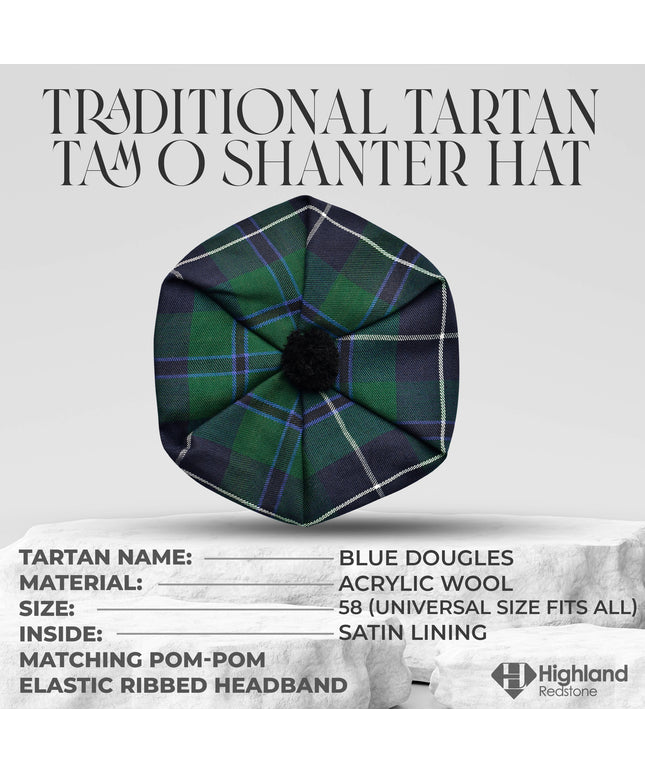 TRADITIONAL TARTAN TAM O SHANTER HAT

TARTAN NAME: BLUE DOUGLES
MATERIAL: ACRYLIC WOOL
SIZE: 58 (UNIVERSAL SIZE FITS ALL)
INSIDE: SATIN LINING
MATCHING POM-POM
ELASTIC RIBBED HEADBAND

HJ Highland Redstone