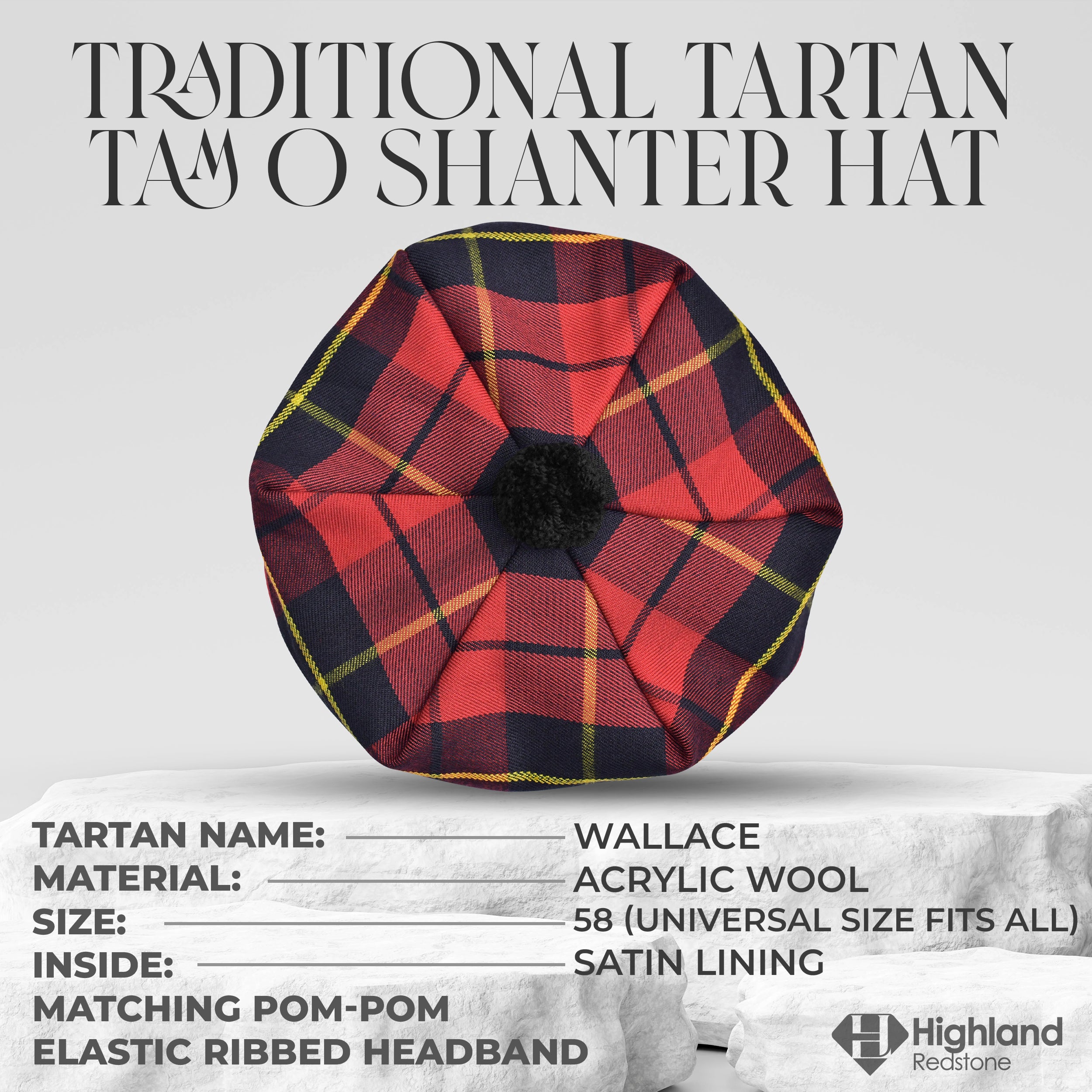 TRADITIONAL TARTAN TAM O SHANTER HAT

TARTAN NAME: WALLACE
MATERIAL: ACRYLIC WOOL
SIZE: 58 (UNIVERSAL SIZE FITS ALL)
INSIDE: SATIN LINING
MATCHING POM-POM
ELASTIC RIBBED HEADBAND

Highland
Redstone