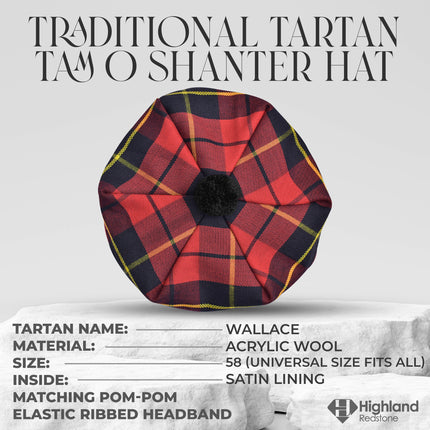 TRADITIONAL TARTAN TAM O SHANTER HAT

TARTAN NAME: WALLACE
MATERIAL: ACRYLIC WOOL
SIZE: 58 (UNIVERSAL SIZE FITS ALL)
INSIDE: SATIN LINING
MATCHING POM-POM
ELASTIC RIBBED HEADBAND

Highland Redstone