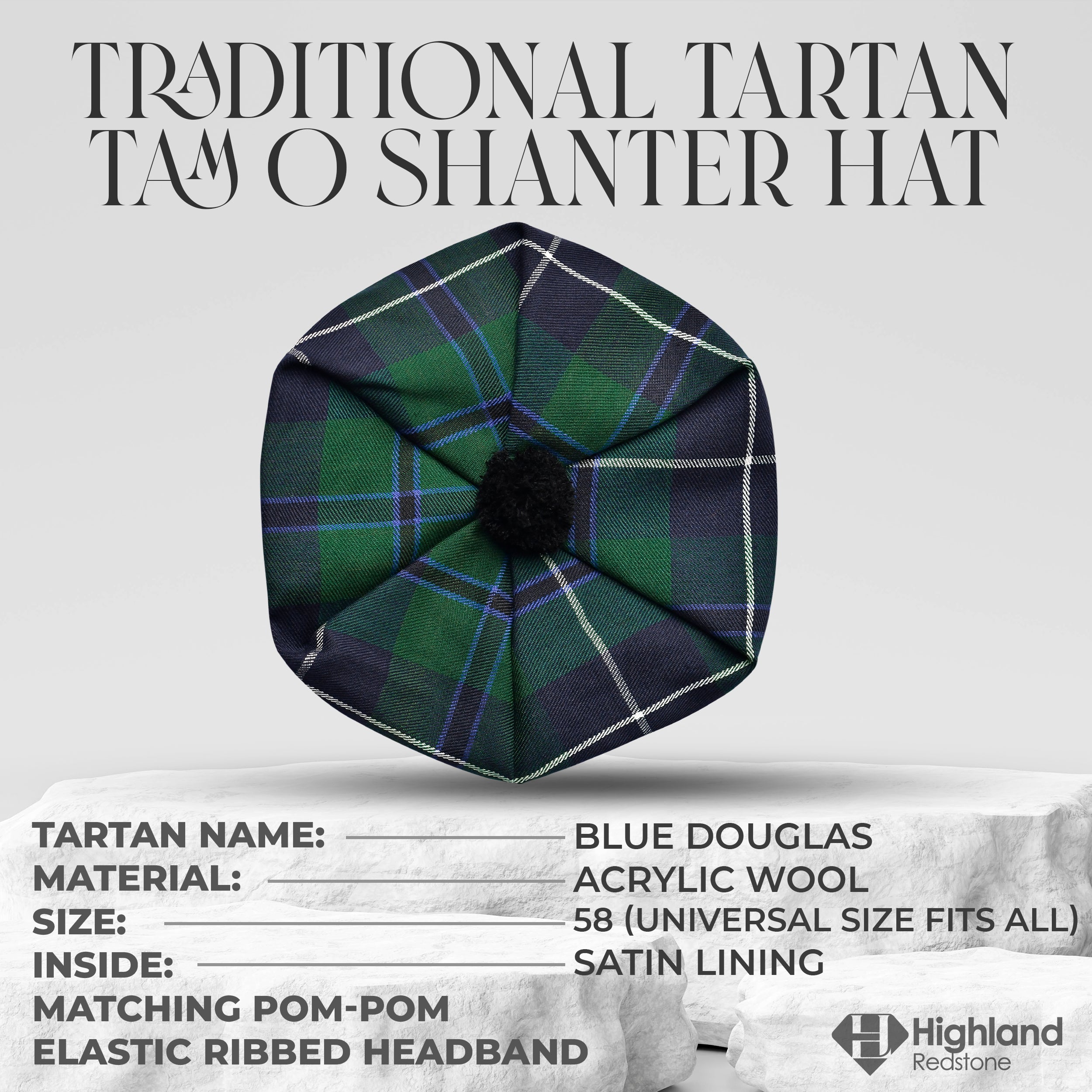 TRADITIONAL TARTAN TAM O SHANTER HAT

TARTAN NAME: BLUE DOUGLAS
MATERIAL: ACRYLIC WOOL
SIZE: 58 (UNIVERSAL SIZE FITS ALL)
INSIDE: SATIN LINING
MATCHING POM-POM
ELASTIC RIBBED HEADBAND

Highland Redstone