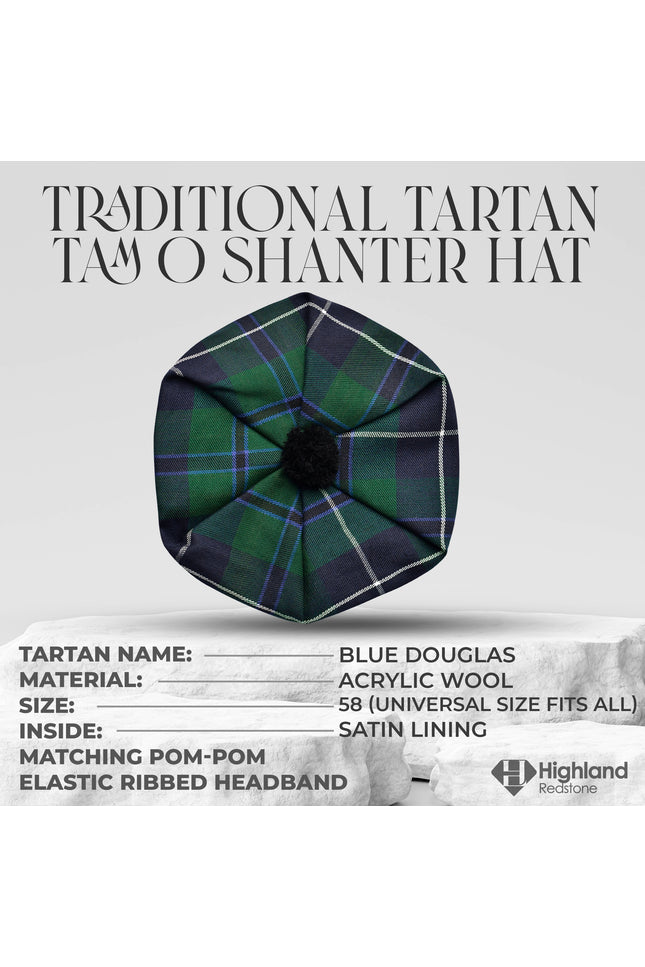 TRADITIONAL TARTAN TAM O SHANTER HAT

TARTAN NAME: BLUE DOUGLAS
MATERIAL: ACRYLIC WOOL
SIZE: 58 (UNIVERSAL SIZE FITS ALL)
INSIDE: SATIN LINING
MATCHING POM-POM
ELASTIC RIBBED HEADBAND

Highland Redstone