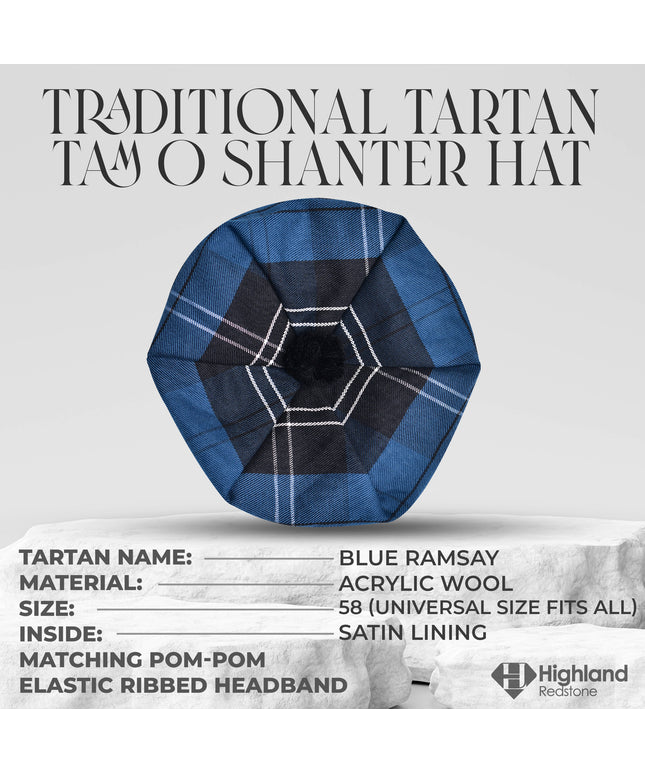 TRADITIONAL TARTAN TAM O SHANTER HAT

TARTAN NAME: BLUE RAMSAY
MATERIAL: ACRYLIC WOOL
SIZE: 58 (UNIVERSAL SIZE FITS ALL)
INSIDE: SATIN LINING
MATCHING POM-POM
ELASTIC RIBBED HEADBAND

HJ Highland Redstone