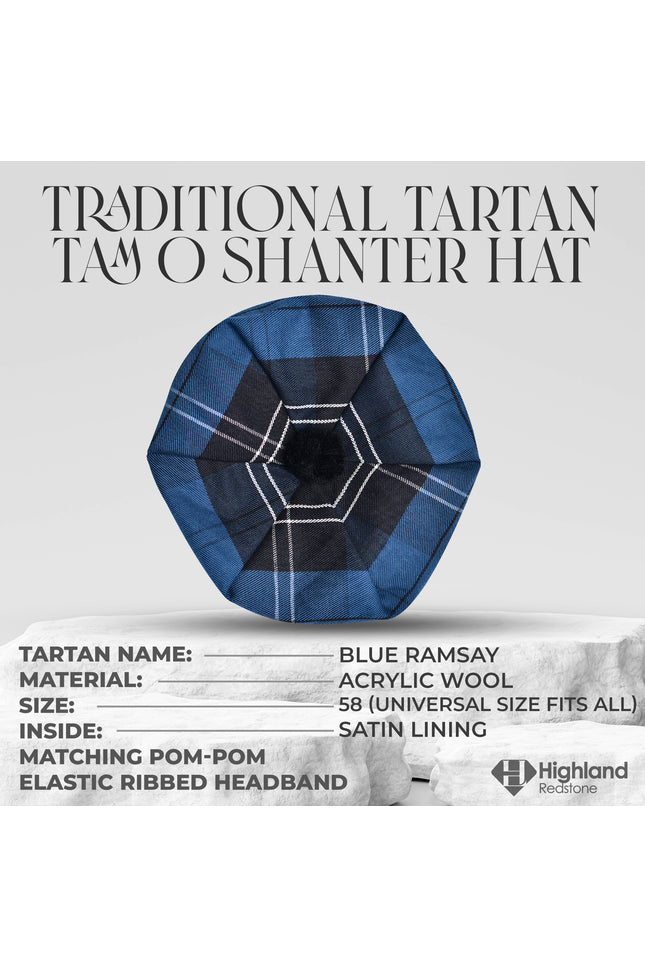 TRADITIONAL TARTAN
TAM O SHANTER HAT

TARTAN NAME: BLUE RAMSAY
MATERIAL: ACRYLIC WOOL
SIZE: 58 (UNIVERSAL SIZE FITS ALL)
INSIDE: SATIN LINING
MATCHING POM-POM
ELASTIC RIBBED HEADBAND

Highland
Redstone