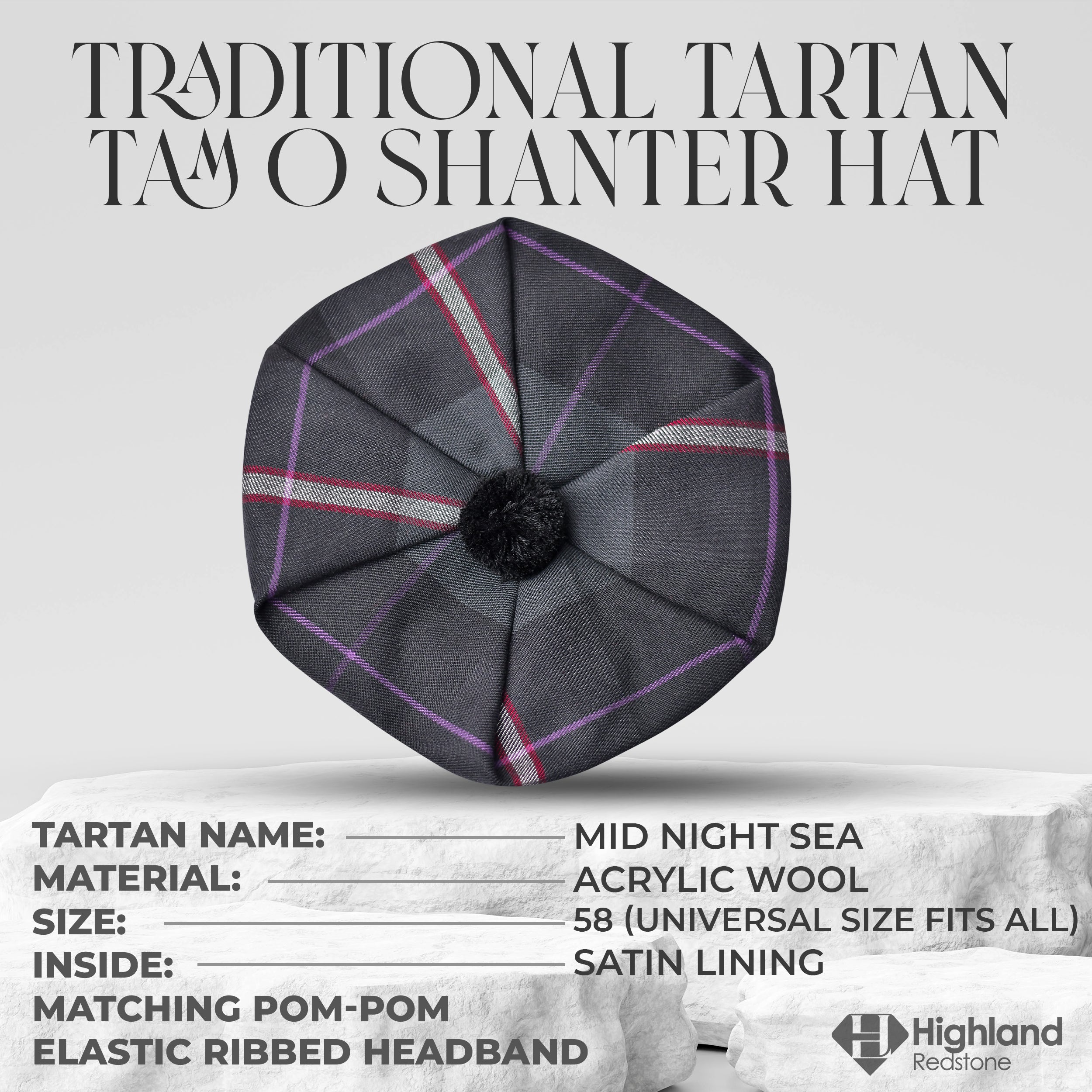 TRADITIONAL TARTAN TAM O SHANTER HAT

TARTAN NAME: MID NIGHT SEA
MATERIAL: ACRYLIC WOOL
SIZE: 58 (UNIVERSAL SIZE FITS ALL)
INSIDE: SATIN LINING
MATCHING POM-POM
ELASTIC RIBBED HEADBAND

Highland Redstone