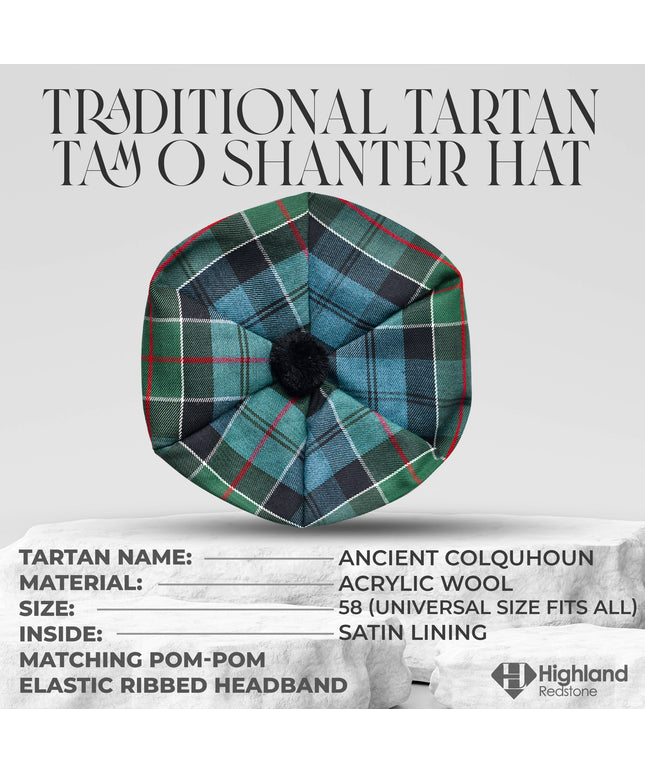 TRADITIONAL TARTAN TAM O SHANTER HAT

TARTAN NAME: ANCIENT COLQUHOUN
MATERIAL: ACRYLIC WOOL
SIZE: 58 (UNIVERSAL SIZE FITS ALL)
INSIDE: SATIN LINING
MATCHING POM-POM
ELASTIC RIBBED HEADBAND

HJ Highland Redstone