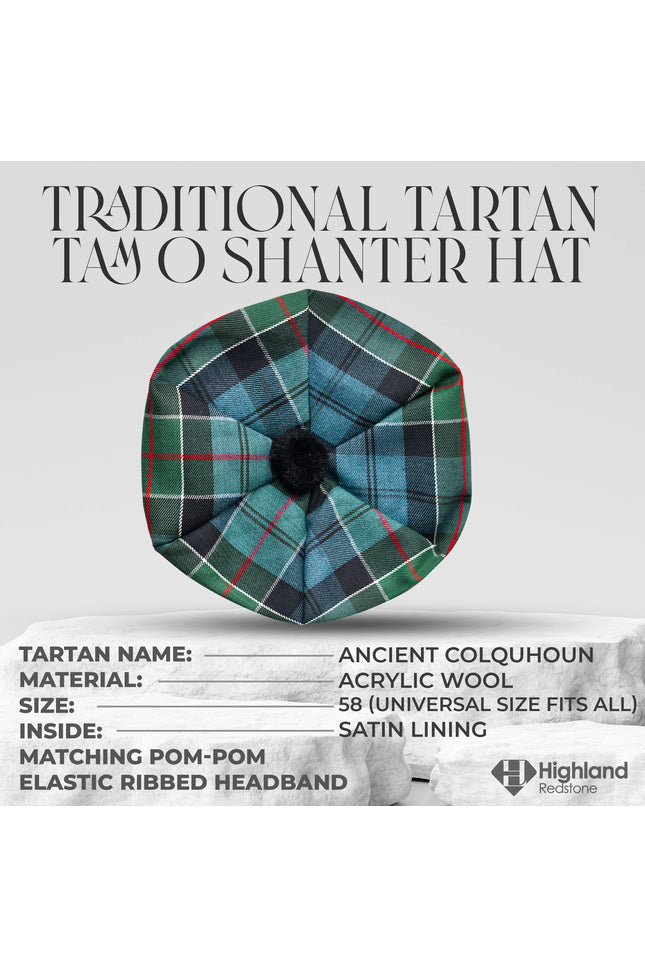 TRADITIONAL TARTAN
TAM O SHANTER HAT

TARTAN NAME: ANCIENT COLQUHOUN
MATERIAL: ACRYLIC WOOL
SIZE: 58 (UNIVERSAL SIZE FITS ALL)
INSIDE: SATIN LINING
MATCHING POM-POM
ELASTIC RIBBED HEADBAND

Highland
Redstone