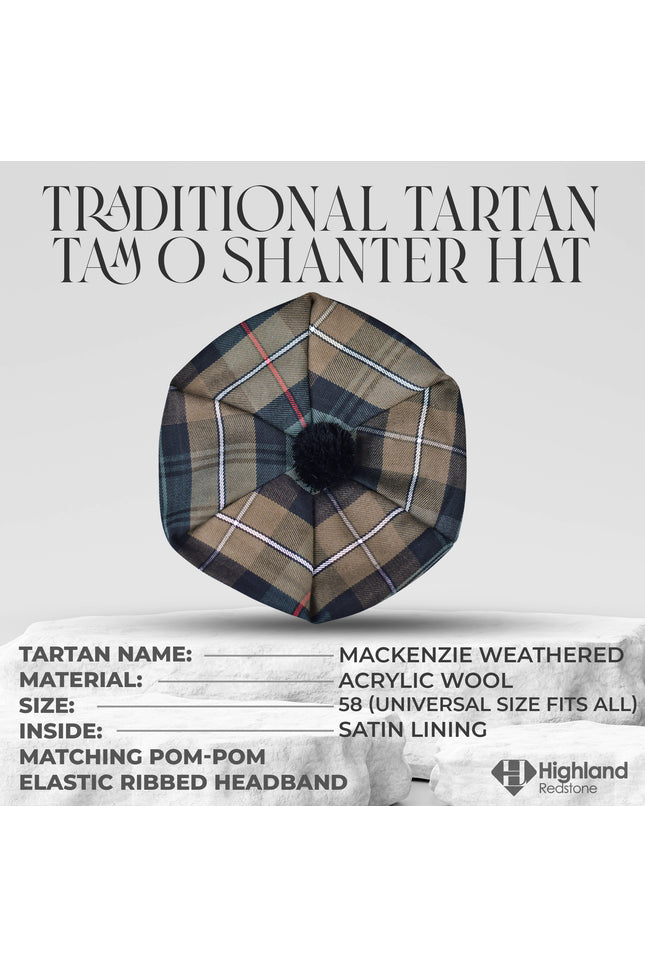 TRADITIONAL TARTAN TAM O SHANTER HAT

TARTAN NAME: MACKENZIE WEATHERED
MATERIAL: ACRYLIC WOOL
SIZE: 58 (UNIVERSAL SIZE FITS ALL)
INSIDE: SATIN LINING
MATCHING POM-POM
ELASTIC RIBBED HEADBAND

Highland Redstone