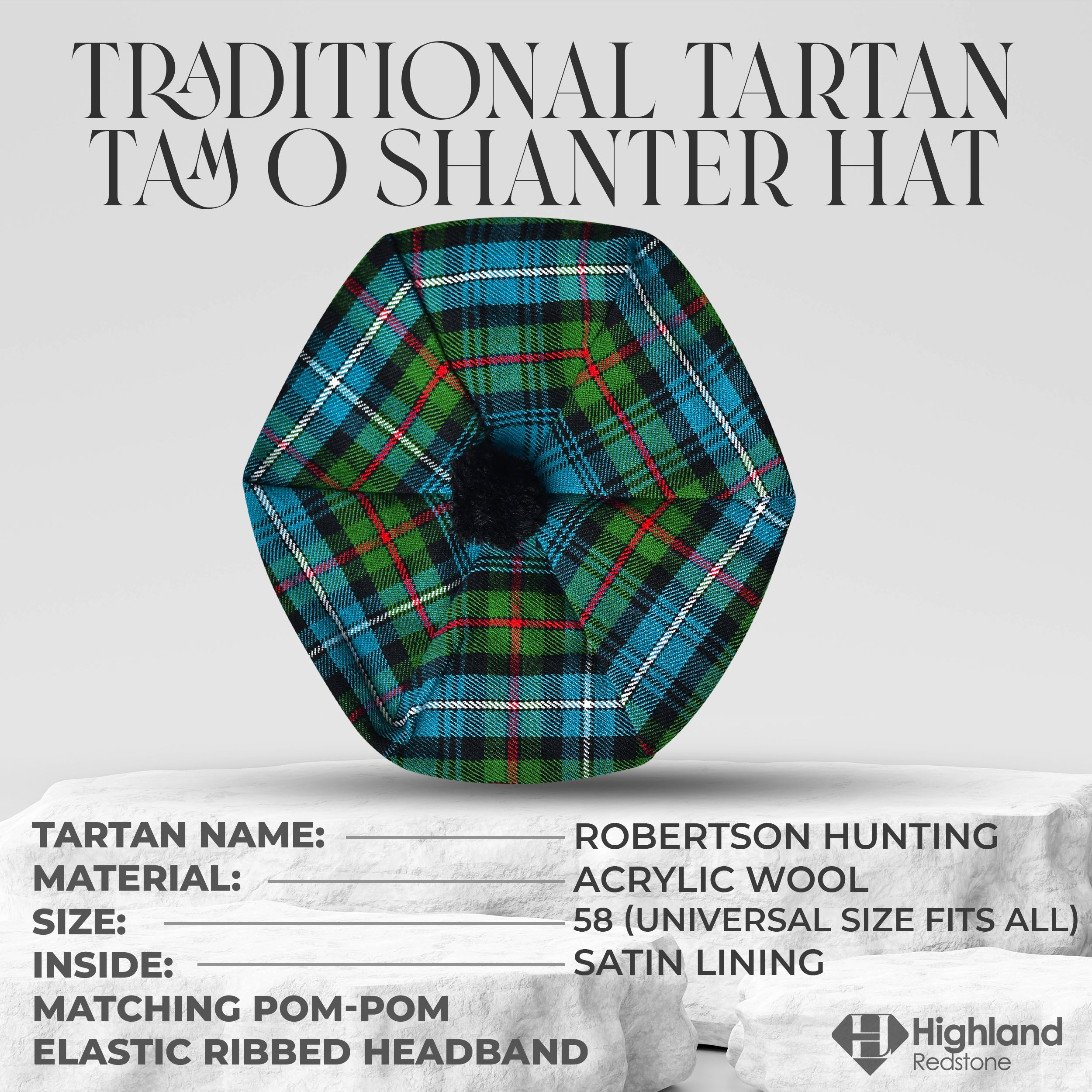 TRADITIONAL TARTAN TAM O SHANTER HAT

TARTAN NAME: ROBERTSON HUNTING
MATERIAL: ACRYLIC WOOL
SIZE: 58 (UNIVERSAL SIZE FITS ALL)
INSIDE: SATIN LINING
MATCHING POM-POM
ELASTIC RIBBED HEADBAND

Highland Redstone