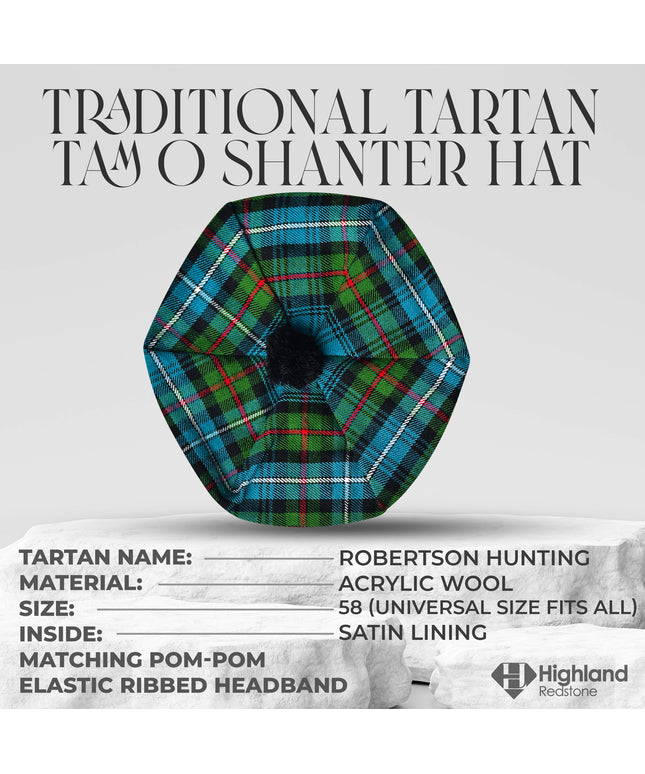 TRADITIONAL TARTAN TAM O SHANTER HAT

TARTAN NAME: ROBERTSON HUNTING
MATERIAL: ACRYLIC WOOL
SIZE: 58 (UNIVERSAL SIZE FITS ALL)
INSIDE: SATIN LINING
MATCHING POM-POM
ELASTIC RIBBED HEADBAND

HJ Highland Redstone