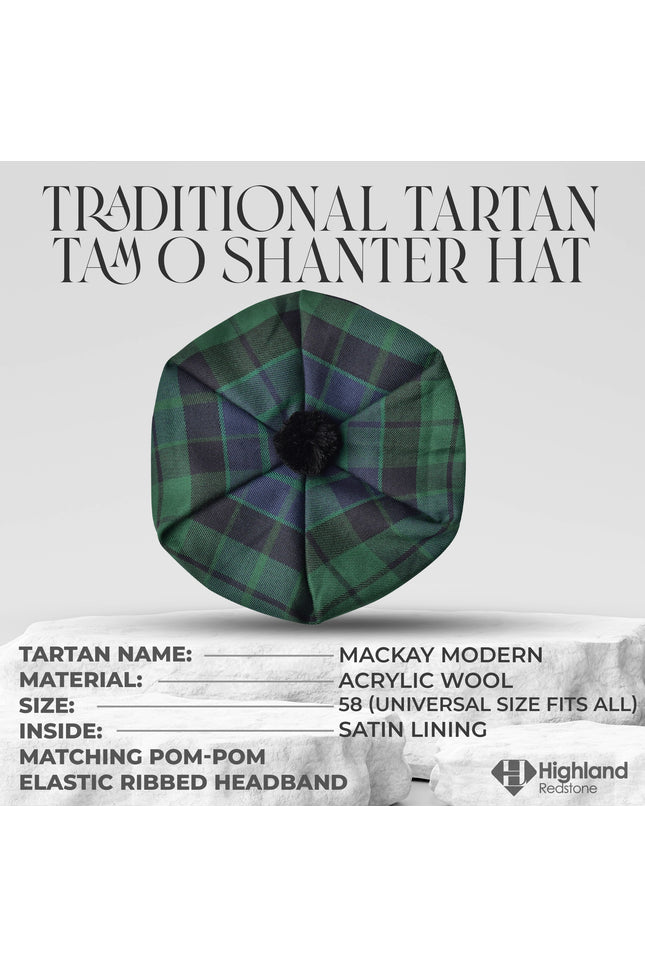 TRADITIONAL TARTAN TAM O SHANTER HAT

TARTAN NAME: MACKAY MODERN
MATERIAL: ACRYLIC WOOL
SIZE: 58 (UNIVERSAL SIZE FITS ALL)
INSIDE: SATIN LINING
MATCHING POM-POM
ELASTIC RIBBED HEADBAND

Highland Redstone