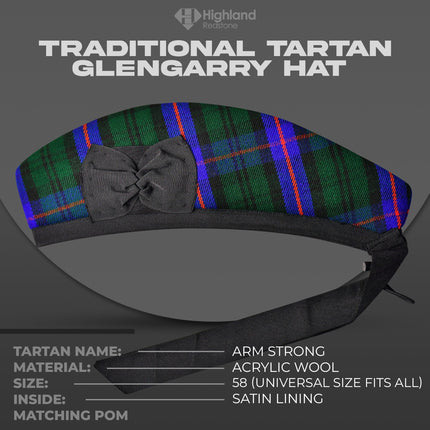 Highland Redstone

TRADITIONAL TARTAN GLENGARRY HAT

TARTAN NAME: ARM STRONG
MATERIAL: ACRYLIC WOOL
SIZE: 58 (UNIVERSAL SIZE FITS ALL)
INSIDE: SATIN LINING
MATCHING POM