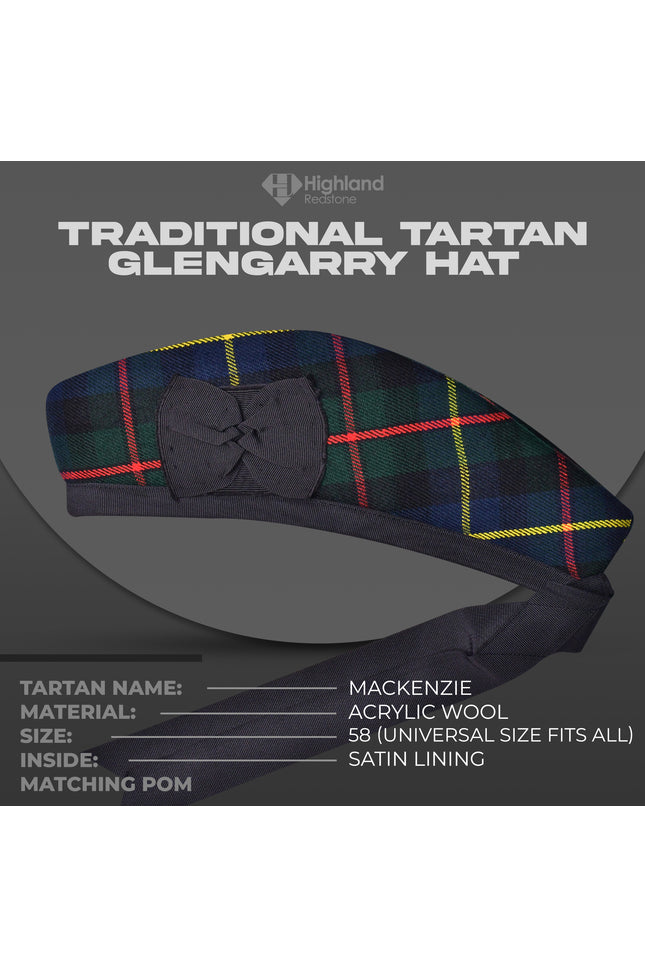 Highland Redstone

TRADITIONAL TARTAN GLENGARRY HAT

TARTAN NAME: MACKENZIE
MATERIAL: ACRYLIC WOOL
SIZE: 58 (UNIVERSAL SIZE FITS ALL)
INSIDE: SATIN LINING
MATCHING POM