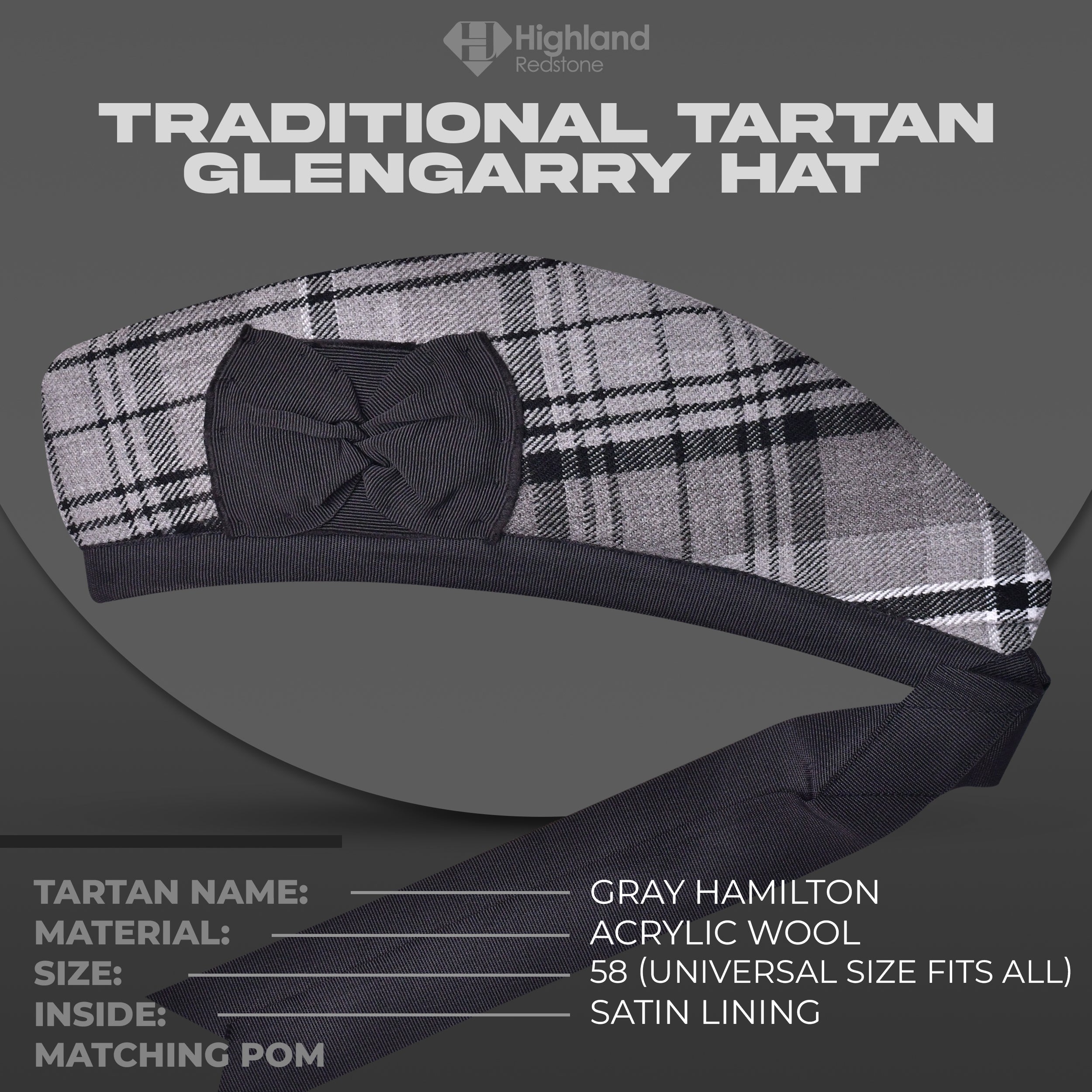 Highland Redstone

TRADITIONAL TARTAN GLENGARRY HAT

TARTAN NAME: GRAY HAMILTON
MATERIAL: ACRYLIC WOOL
SIZE: 58 (UNIVERSAL SIZE FITS ALL)
INSIDE: SATIN LINING
MATCHING POM