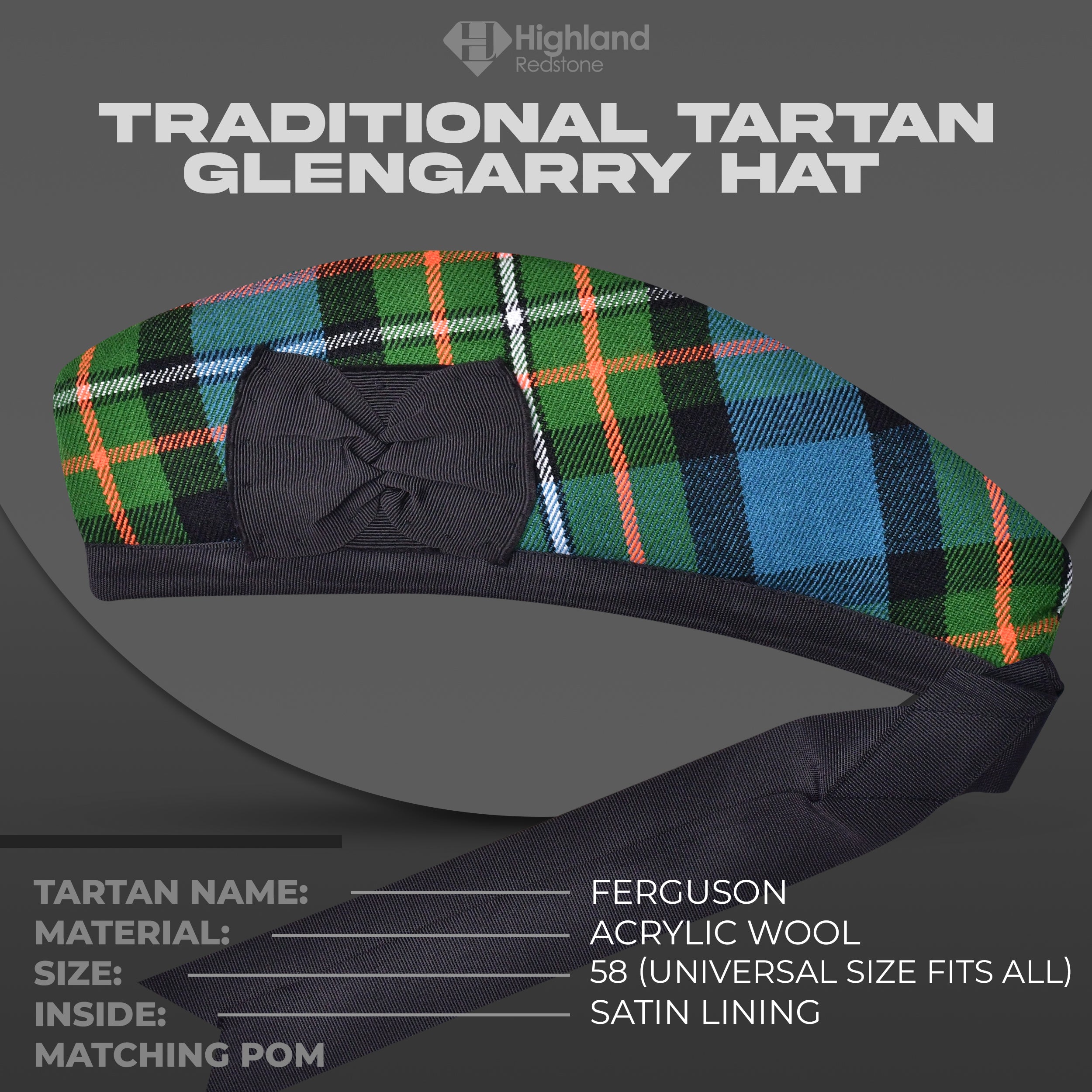 Highland
Redstone

TRADITIONAL TARTAN GLENGARRY HAT

TARTAN NAME: FERGUSON
MATERIAL: ACRYLIC WOOL
SIZE: 58 (UNIVERSAL SIZE FITS ALL)
INSIDE: SATIN LINING
MATCHING POM