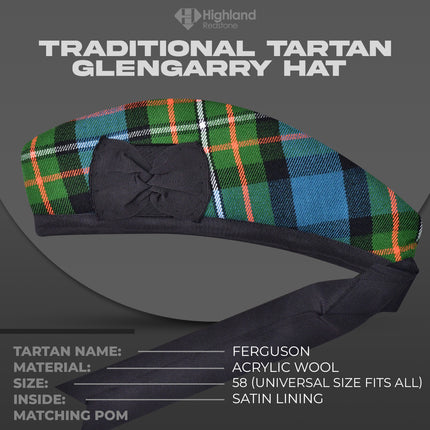 Highland
Redstone

TRADITIONAL TARTAN GLENGARRY HAT

TARTAN NAME: FERGUSON
MATERIAL: ACRYLIC WOOL
SIZE: 58 (UNIVERSAL SIZE FITS ALL)
INSIDE: SATIN LINING
MATCHING POM