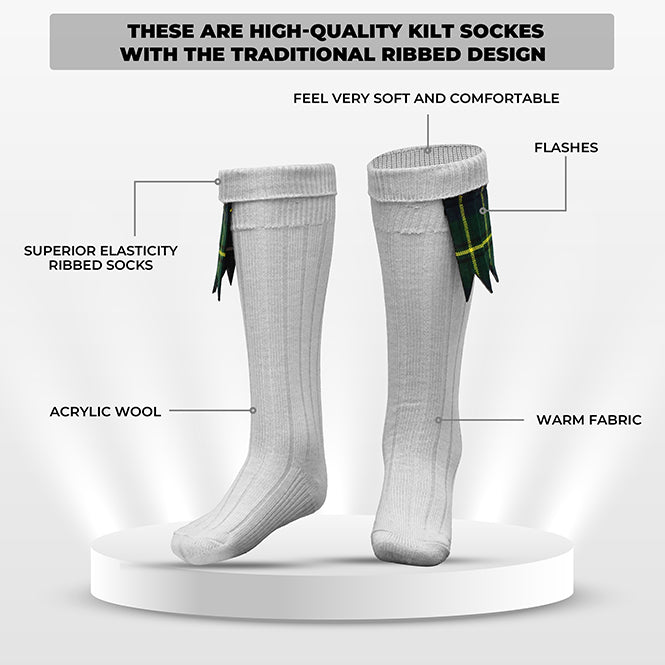 THESE ARE HIGH-QUALITY KILT SOCKES WITH THE TRADITIONAL RIBBED DESIGN

FEEL VERY SOFT AND COMFORTABLE

FLASHES

SUPERIOR ELASTICITY RIBBED SOCKS

ACRYLIC WOOL

WARM FABRIC