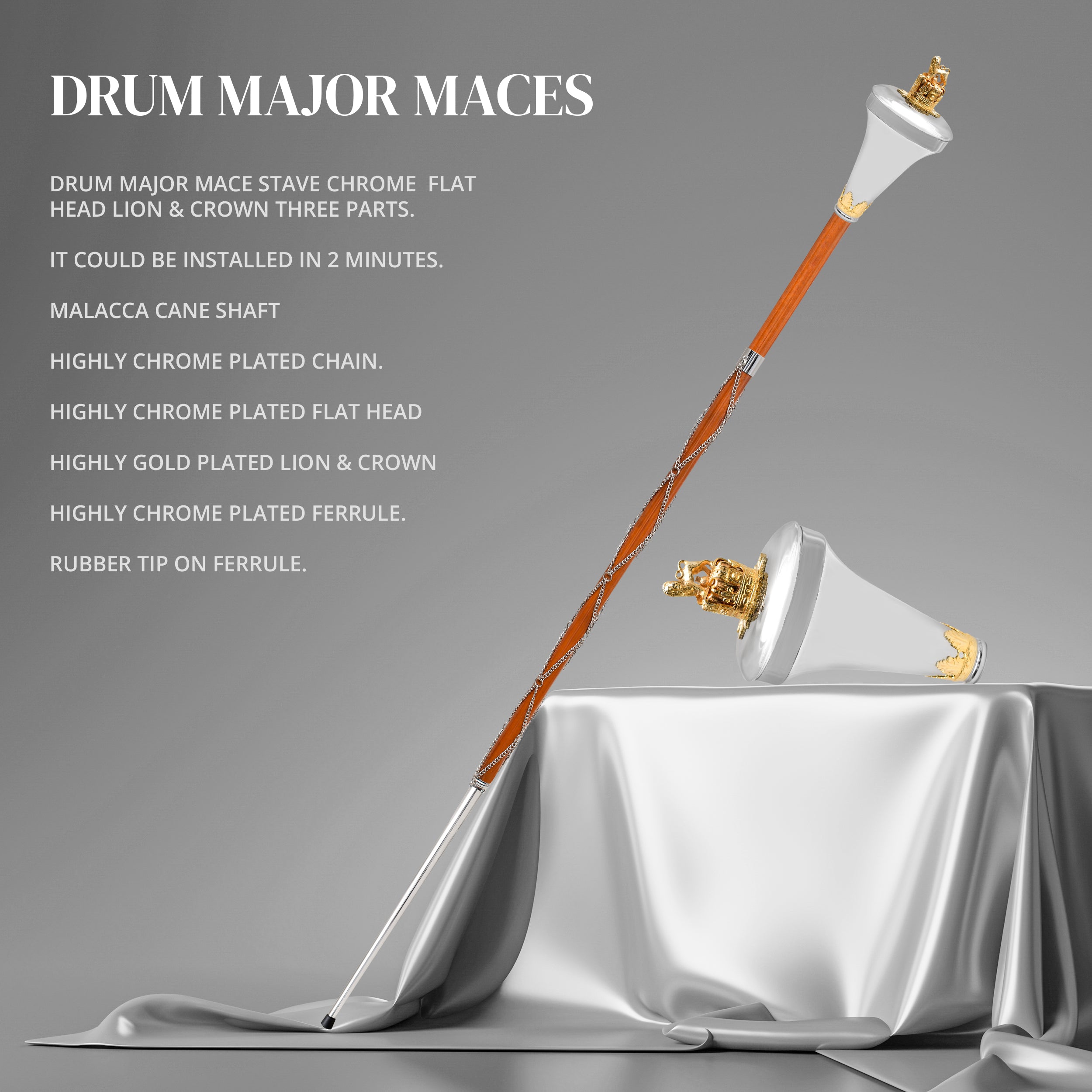 DRUM MAJOR MACES

DRUM MAJOR MACE STAVE CHROME FLAT HEAD LION & CROWN THREE PARTS.

IT COULD BE INSTALLED IN 2 MINUTES.

MALACCA CANE SHAFT

HIGHLY CHROME PLATED CHAIN.

HIGHLY CHROME PLATED FLAT HEAD

HIGHLY GOLD PLATED LION & CROWN

HIGHLY CHROME PLATED FERRULE.

RUBBER TIP ON FERRULE.