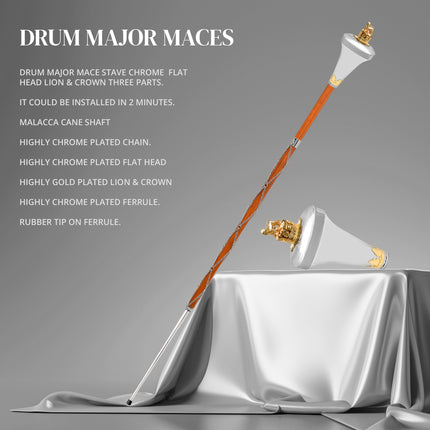 DRUM MAJOR MACES

DRUM MAJOR MACE STAVE CHROME FLAT HEAD LION & CROWN THREE PARTS.

IT COULD BE INSTALLED IN 2 MINUTES.

MALACCA CANE SHAFT

HIGHLY CHROME PLATED CHAIN.

HIGHLY CHROME PLATED FLAT HEAD

HIGHLY GOLD PLATED LION & CROWN

HIGHLY CHROME PLATED FERRULE.

RUBBER TIP ON FERRULE.