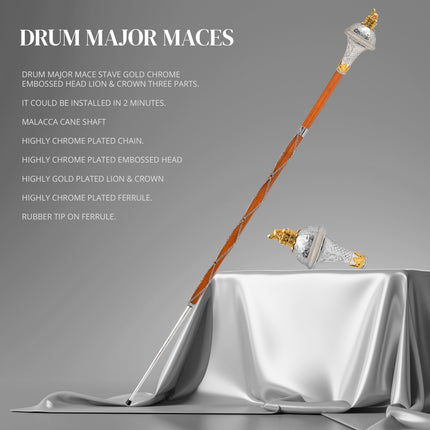 DRUM MAJOR MACES

DRUM MAJOR MACE STAVE GOLD CHROME EMBOSSED HEAD LION & CROWN THREE PARTS.

IT COULD BE INSTALLED IN 2 MINUTES.

MALACCA CANE SHAFT

HIGHLY CHROME PLATED CHAIN.

HIGHLY CHROME PLATED EMBOSSED HEAD

HIGHLY GOLD PLATED LION & CROWN

HIGHLY CHROME PLATED FERRULE.

RUBBER TIP ON FERRULE.