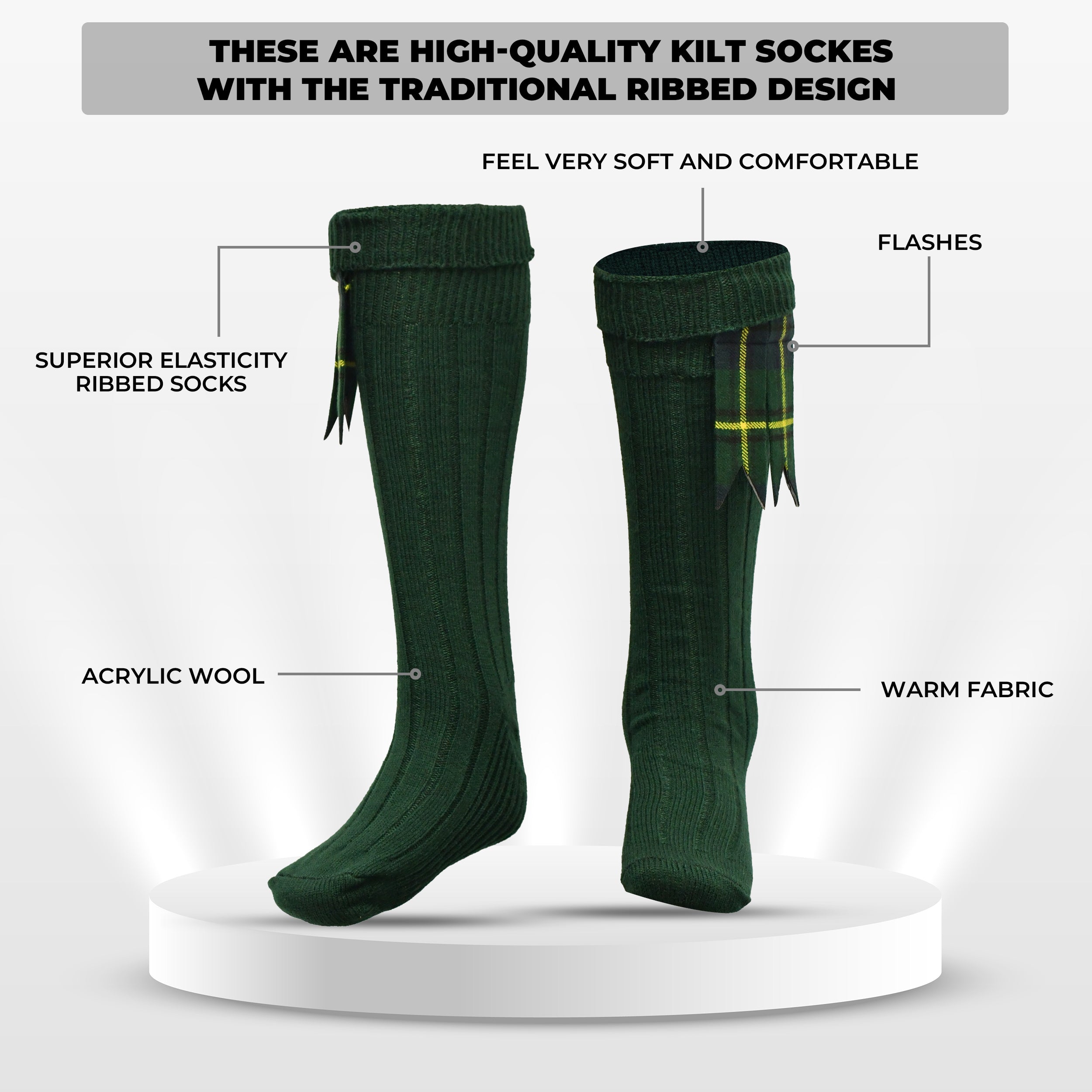 THESE ARE HIGH-QUALITY KILT SOCKES WITH THE TRADITIONAL RIBBED DESIGN

FEEL VERY SOFT AND COMFORTABLE

FLASHES

SUPERIOR ELASTICITY RIBBED SOCKS

ACRYLIC WOOL

WARM FABRIC