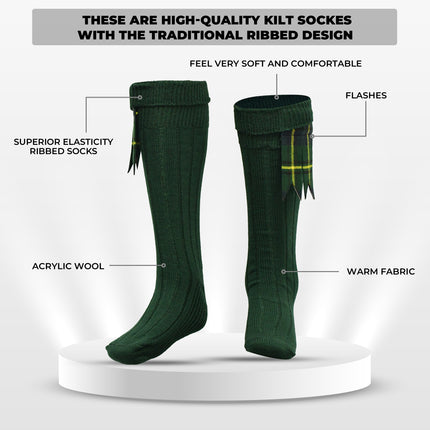 THESE ARE HIGH-QUALITY KILT SOCKES WITH THE TRADITIONAL RIBBED DESIGN

FEEL VERY SOFT AND COMFORTABLE

FLASHES

SUPERIOR ELASTICITY RIBBED SOCKS

ACRYLIC WOOL

WARM FABRIC