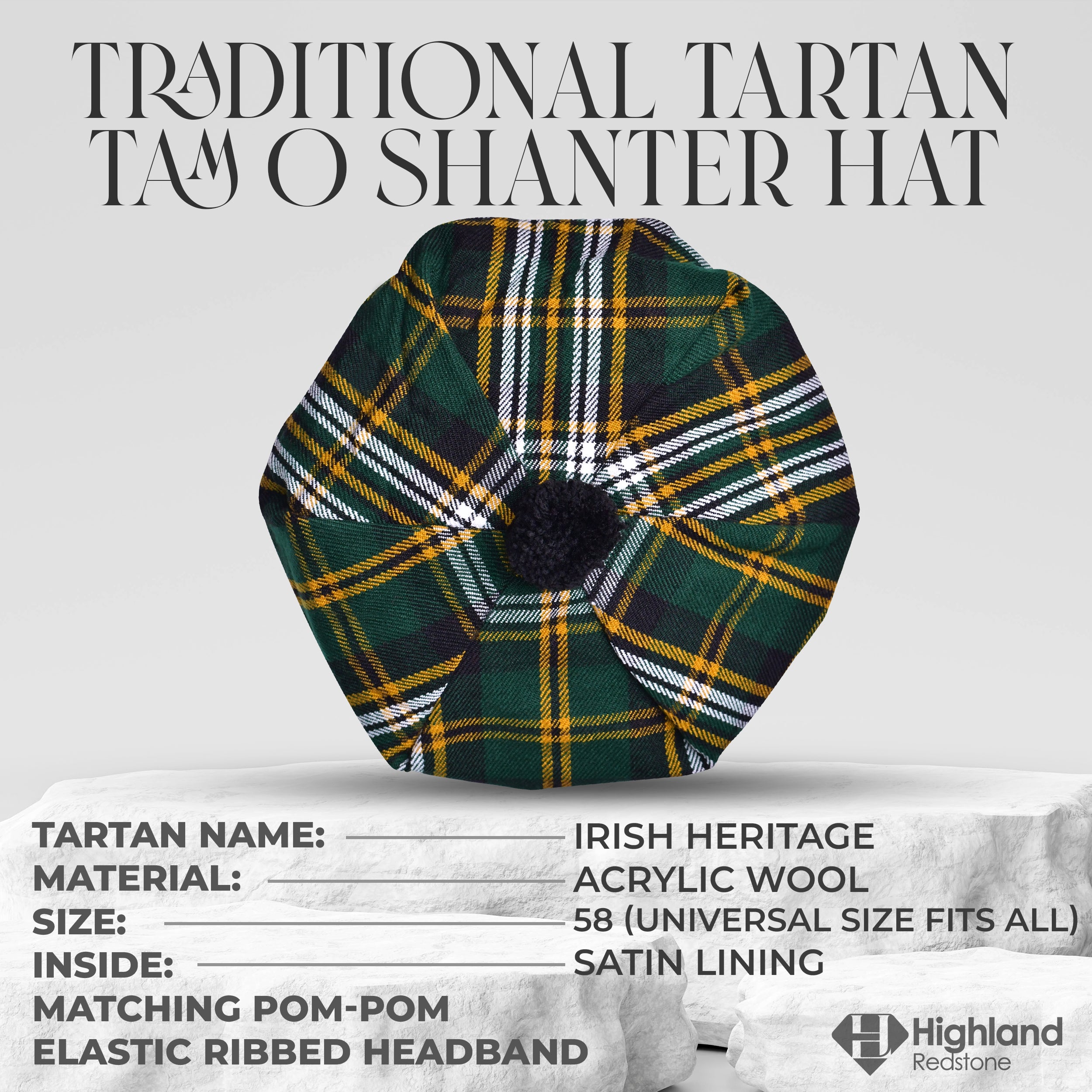 TRADITIONAL TARTAN TAM O SHANTER HAT

TARTAN NAME: IRISH HERITAGE
MATERIAL: ACRYLIC WOOL
SIZE: 58 (UNIVERSAL SIZE FITS ALL)
INSIDE: SATIN LINING
MATCHING POM-POM
ELASTIC RIBBED HEADBAND

Highland Redstone