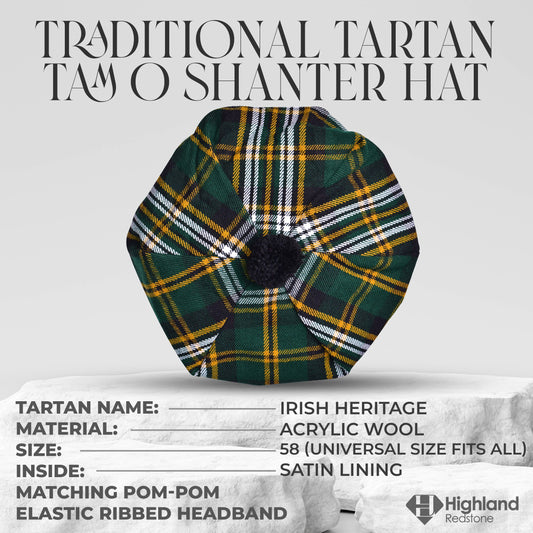 TRADITIONAL TARTAN TAM O SHANTER HAT

TARTAN NAME: IRISH HERITAGE
MATERIAL: ACRYLIC WOOL
SIZE: 58 (UNIVERSAL SIZE FITS ALL)
INSIDE: SATIN LINING
MATCHING POM-POM
ELASTIC RIBBED HEADBAND

Highland Redstone