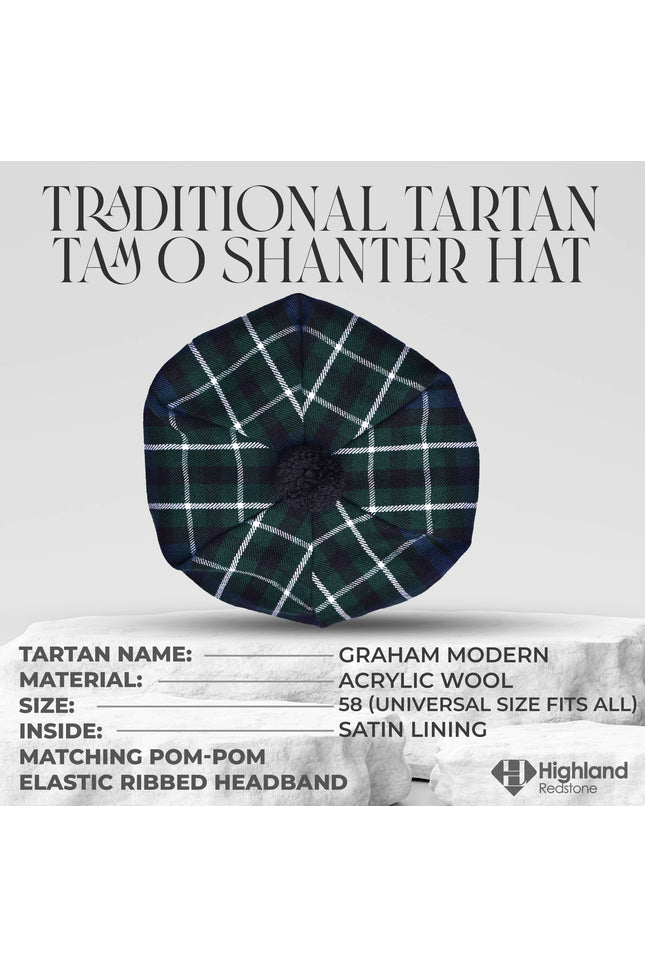 TRADITIONAL TARTAN TAM O SHANTER HAT

TARTAN NAME: GRAHAM MODERN
MATERIAL: ACRYLIC WOOL
SIZE: 58 (UNIVERSAL SIZE FITS ALL)
INSIDE: SATIN LINING
MATCHING POM-POM
ELASTIC RIBBED HEADBAND

Highland Redstone