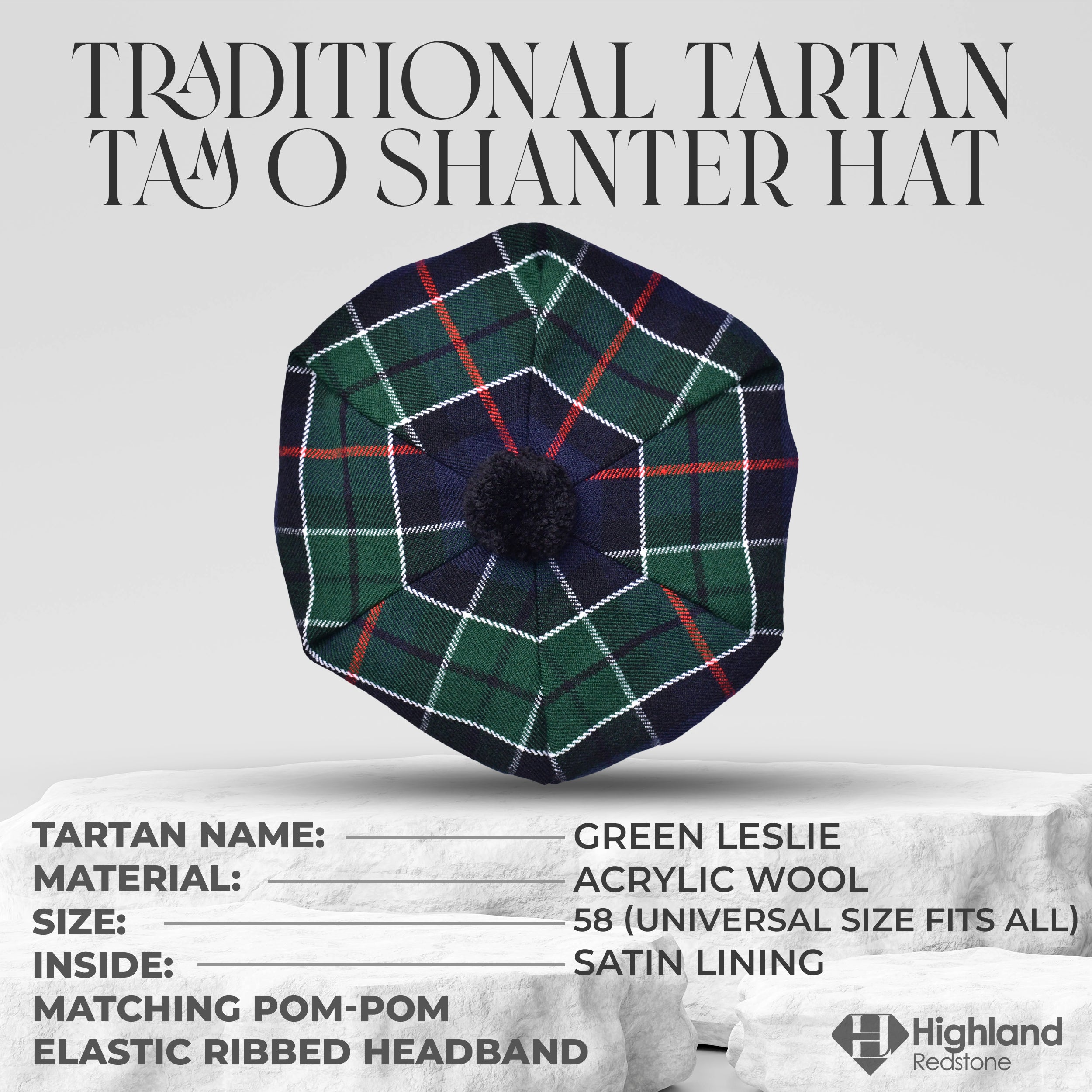 TRADITIONAL TARTAN TAM O SHANTER HAT

TARTAN NAME: GREEN LESLIE
MATERIAL: ACRYLIC WOOL
SIZE: 58 (UNIVERSAL SIZE FITS ALL)
INSIDE: SATIN LINING
MATCHING POM-POM
ELASTIC RIBBED HEADBAND

Highland
Redstone