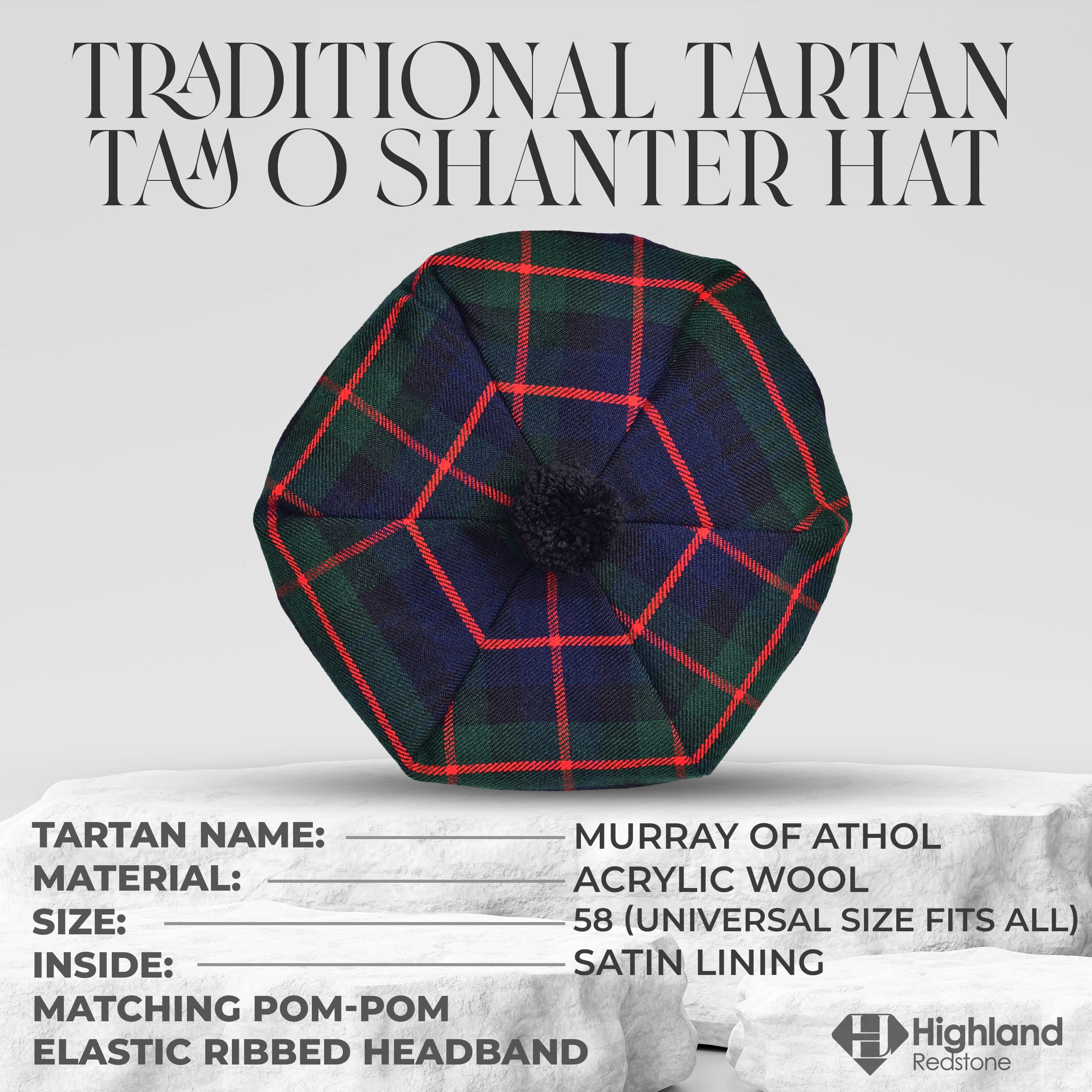 TRADITIONAL TARTAN TAM O SHANTER HAT

TARTAN NAME: MURRAY OF ATHOL
MATERIAL: ACRYLIC WOOL
SIZE: 58 (UNIVERSAL SIZE FITS ALL)
INSIDE: SATIN LINING
MATCHING POM-POM
ELASTIC RIBBED HEADBAND

Highland Redstone