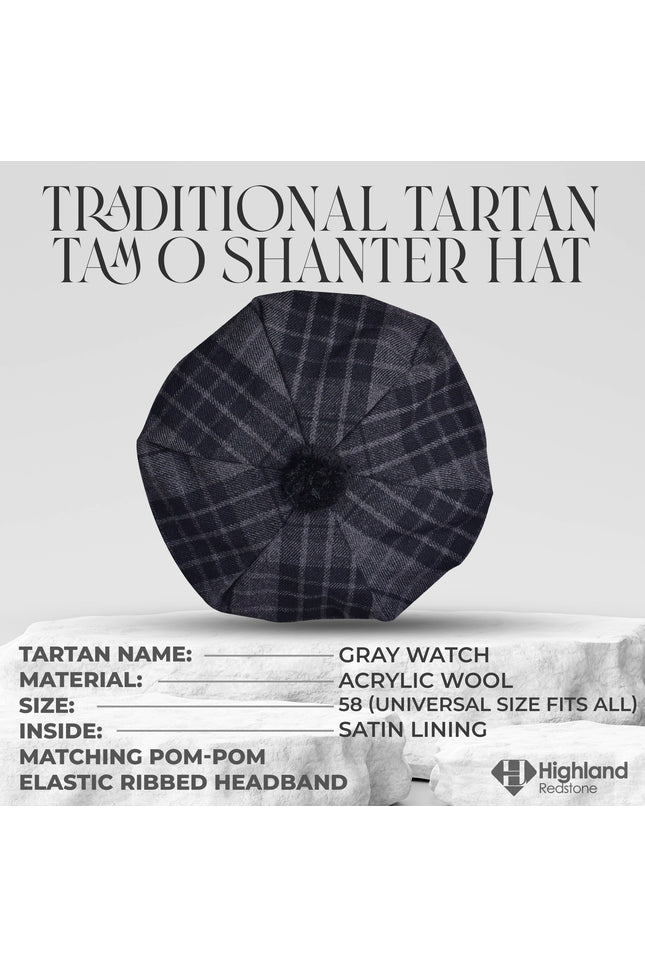 TRADITIONAL TARTAN TAM O SHANTER HAT

TARTAN NAME: GRAY WATCH
MATERIAL: ACRYLIC WOOL
SIZE: 58 (UNIVERSAL SIZE FITS ALL)
INSIDE: SATIN LINING
MATCHING POM-POM
ELASTIC RIBBED HEADBAND

Highland Redstone