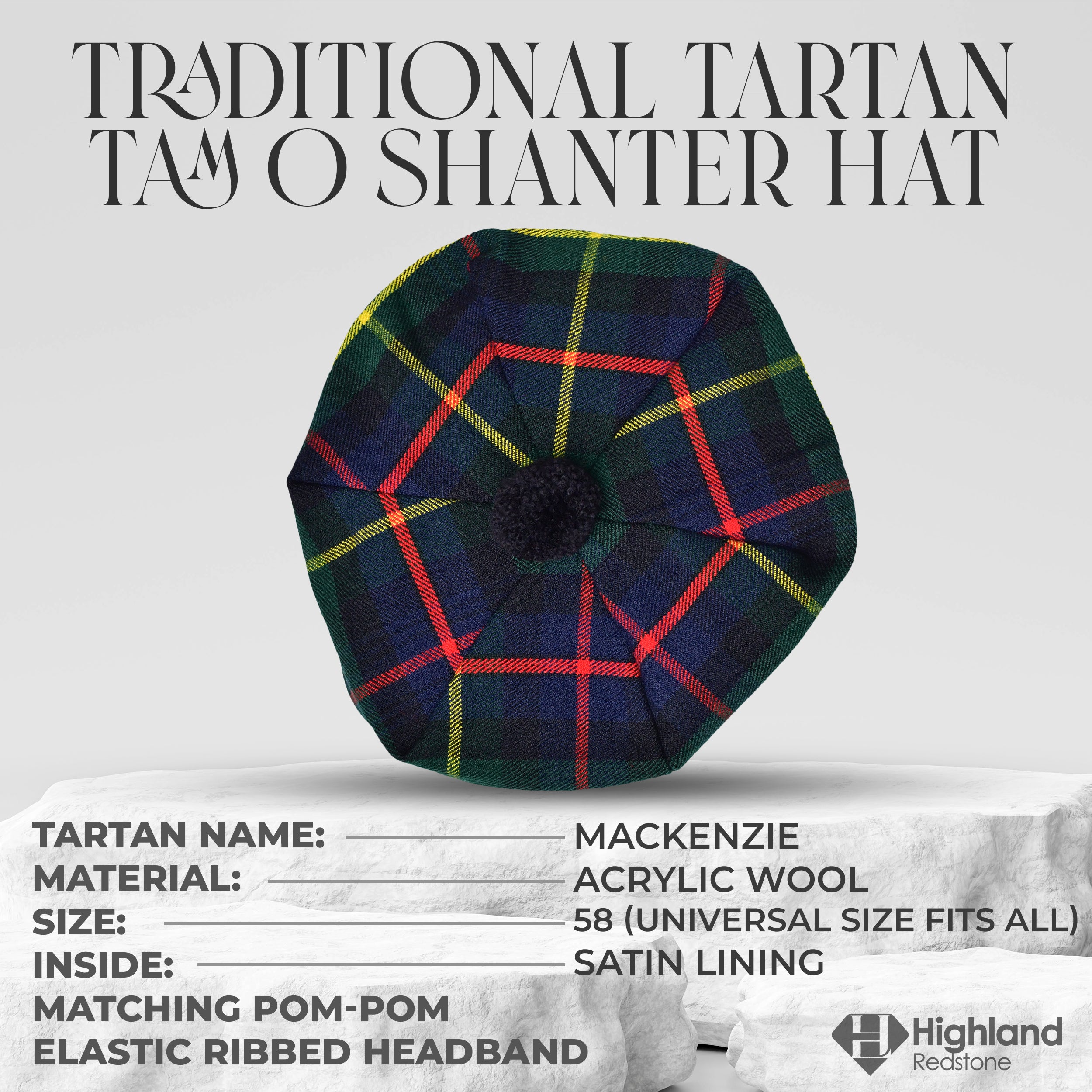 TRADITIONAL TARTAN TAM O SHANTER HAT

TARTAN NAME: MACKENZIE
MATERIAL: ACRYLIC WOOL
SIZE: 58 (UNIVERSAL SIZE FITS ALL)
INSIDE: SATIN LINING
MATCHING POM-POM
ELASTIC RIBBED HEADBAND

Highland
Redstone