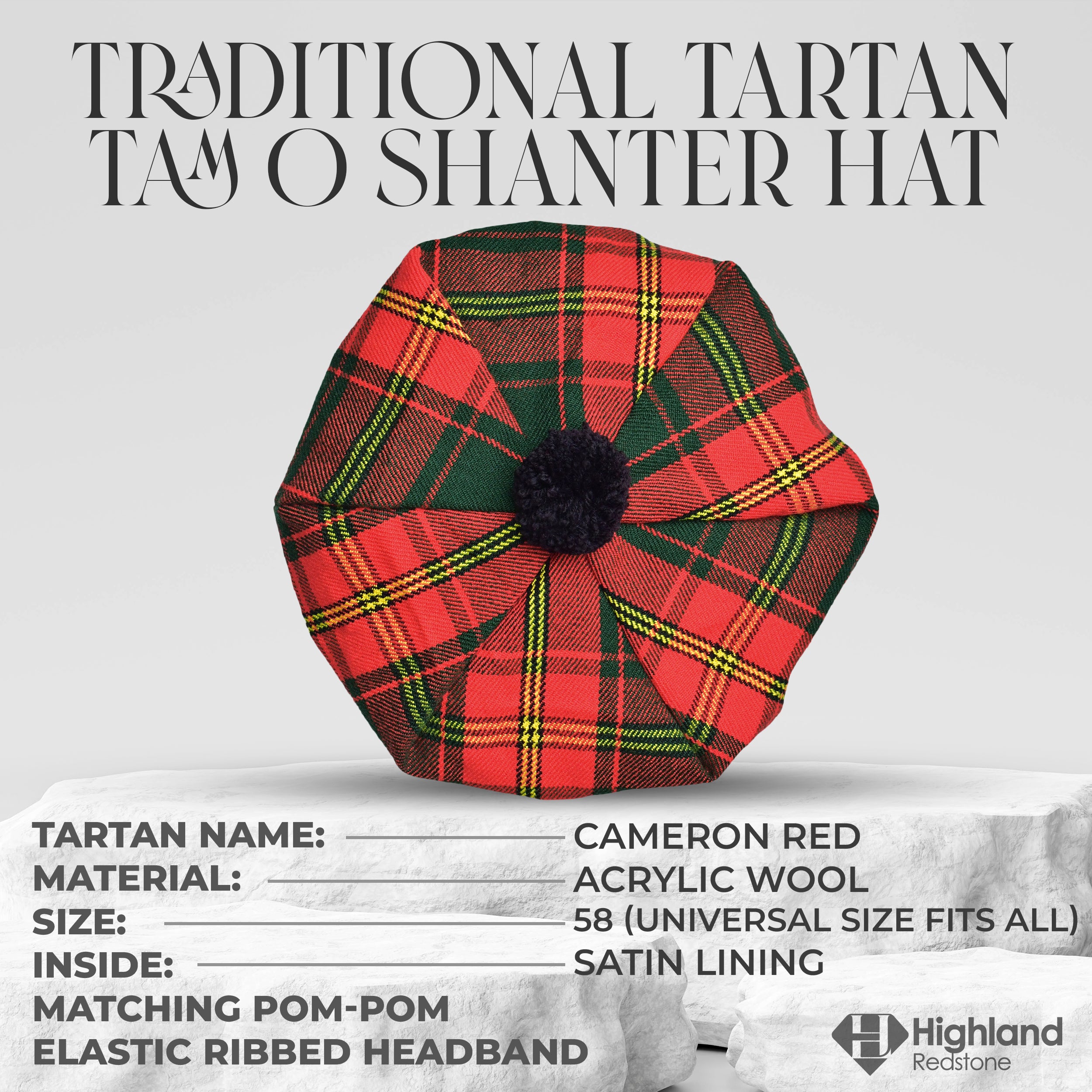 TRADITIONAL TARTAN
TAM O SHANTER HAT

TARTAN NAME: CAMERON RED
MATERIAL: ACRYLIC WOOL
SIZE: 58 (UNIVERSAL SIZE FITS ALL)
INSIDE: SATIN LINING
MATCHING POM-POM
ELASTIC RIBBED HEADBAND

Highland
Redstone