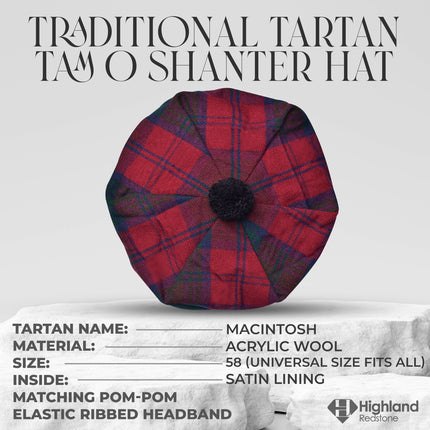 TRADITIONAL TARTAN TAM O SHANTER HAT

TARTAN NAME: MACINTOSH
MATERIAL: ACRYLIC WOOL
SIZE: 58 (UNIVERSAL SIZE FITS ALL)
INSIDE: SATIN LINING
MATCHING POM-POM
ELASTIC RIBBED HEADBAND

Highland Redstone